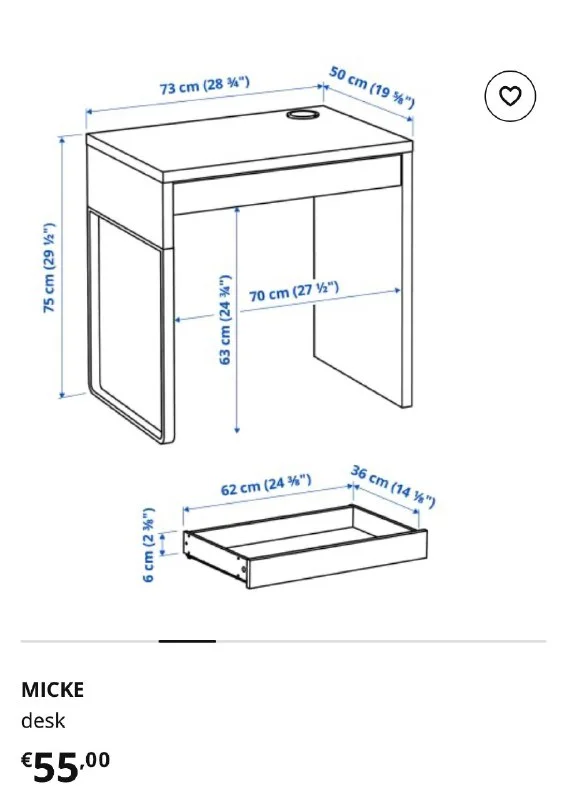 73 cm (28 ¾")

50 cm (19 ⅝")

75 cm (29 ½")

63 cm (24 ¾")

70 cm (27 ½")

62 cm (24 ⅜")

36 cm (14 ⅛")

6 cm (2 ⅜")

MICKE
desk

€55,00