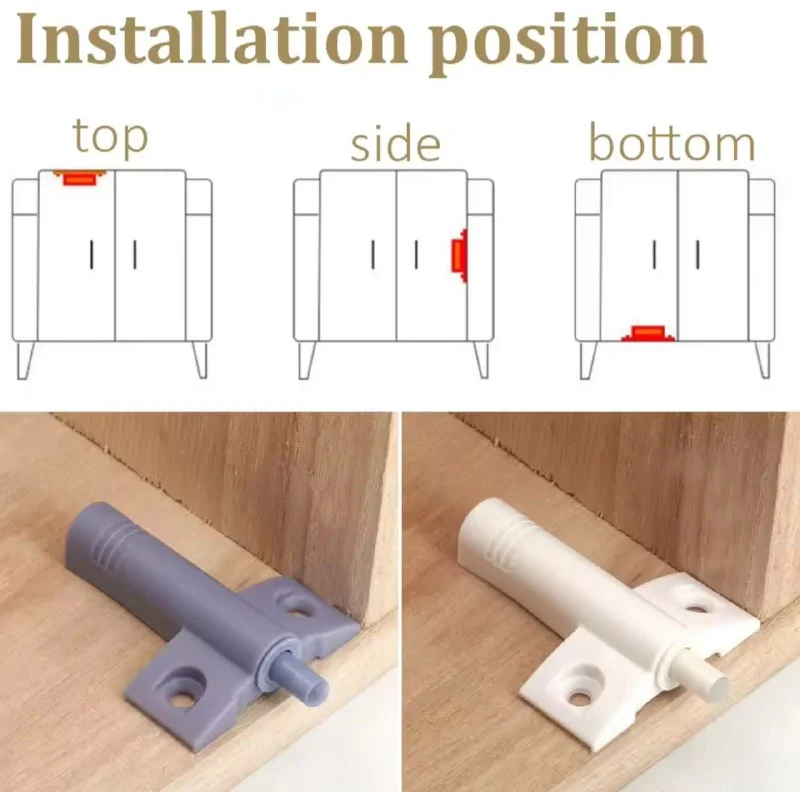 Installation position

top

side

bottom