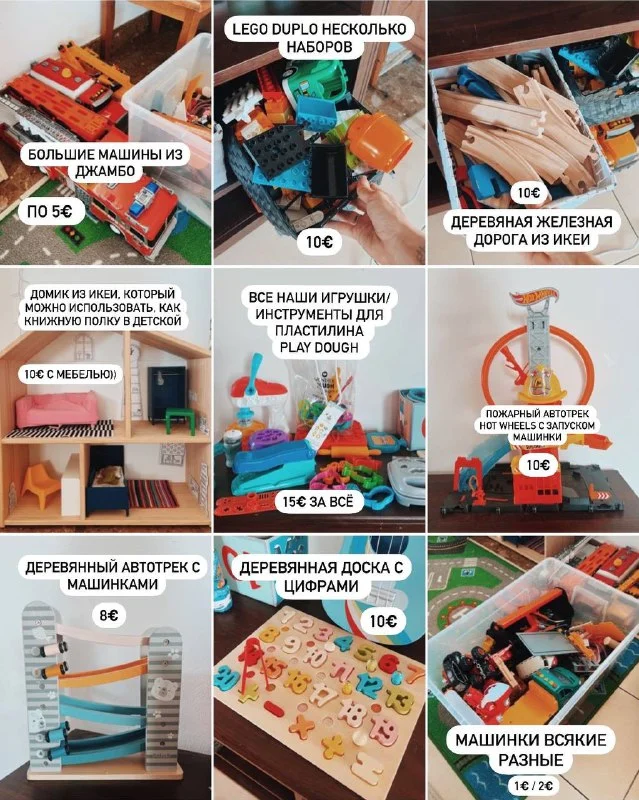 БОЛЬШИЕ МАШИНЫ ИЗ ДЖАМБО

ПО 5€

LEGO DUPLO НЕСКОЛЬКО НАБОРОВ

10€

10€

ДЕРЕВЯНАЯ ЖЕЛЕЗНАЯ ДОРОГА ИЗ ИКЕИ

ДОМИК ИЗ ИКЕИ, КОТОРЫЙ МОЖНО ИСПОЛЬЗОВАТЬ, КАК КНИЖНУЮ ПОЛКУ В ДЕТСКОЙ

10€ С МЕБЕЛЬЮ))

ВСЕ НАШИ ИГРУШКИ/ ИНСТРУМЕНТЫ ДЛЯ ПЛАСТИЛИНА PLAY DOUGH

15€ ЗА ВСЁ

Hot Wheels

ПОЖАРНЫЙ АВТОТРЕК HOT WHEELS С ЗАПУСКОМ МАШИНКИ

10€

ДЕРЕВЯННЫЙ АВТОТРЕК С МАШИНКАМИ

8€

ДЕРЕВЯННАЯ ДОСКА С ЦИФРАМИ

10€

МАШИНКИ ВСЯКИЕ РАЗНЫЕ

1€ / 2€