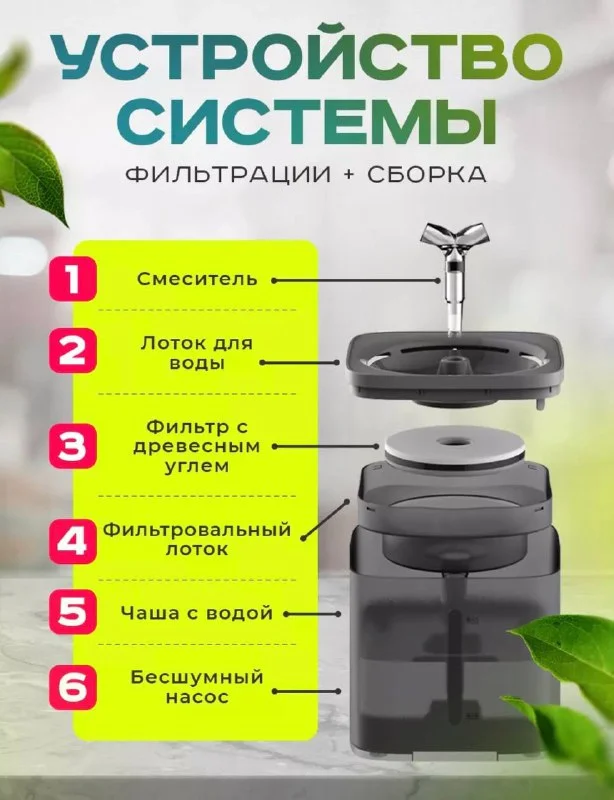 УСТРОЙСТВО СИСТЕМЫ

ФИЛЬТРАЦИИ + СБОРКА

1 Смеситель

2 Лоток для воды

3 Фильтр с древесным углем

4 Фильтровальный лоток

5 Чаша с водой

6 Бесшумный насос