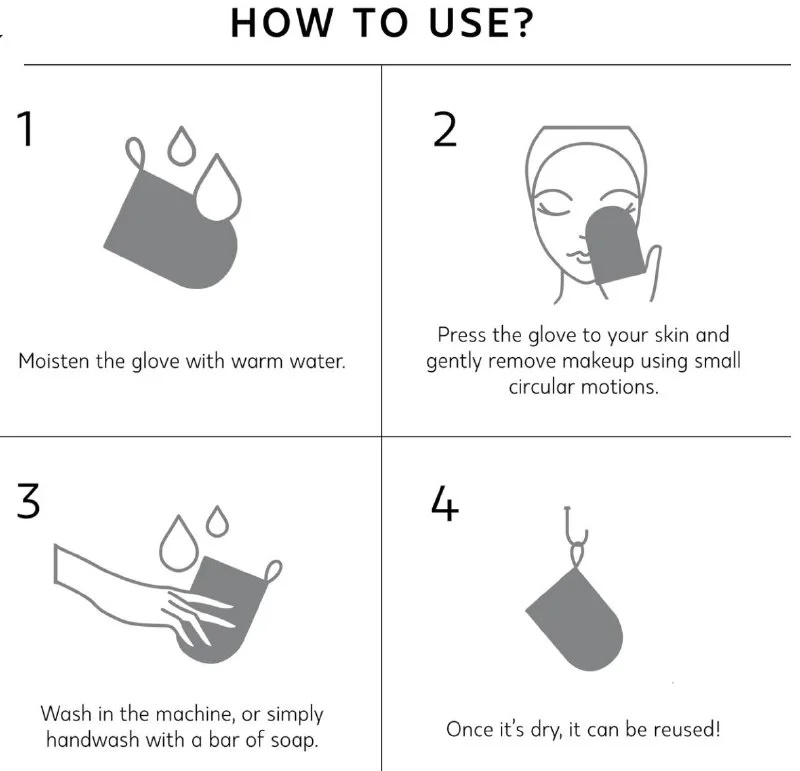 HOW TO USE?

1

Moisten the glove with warm water.

2

Press the glove to your skin and gently remove makeup using small circular motions.

3

Wash in the machine, or simply handwash with a bar of soap.

4

Once it's dry, it can be reused!