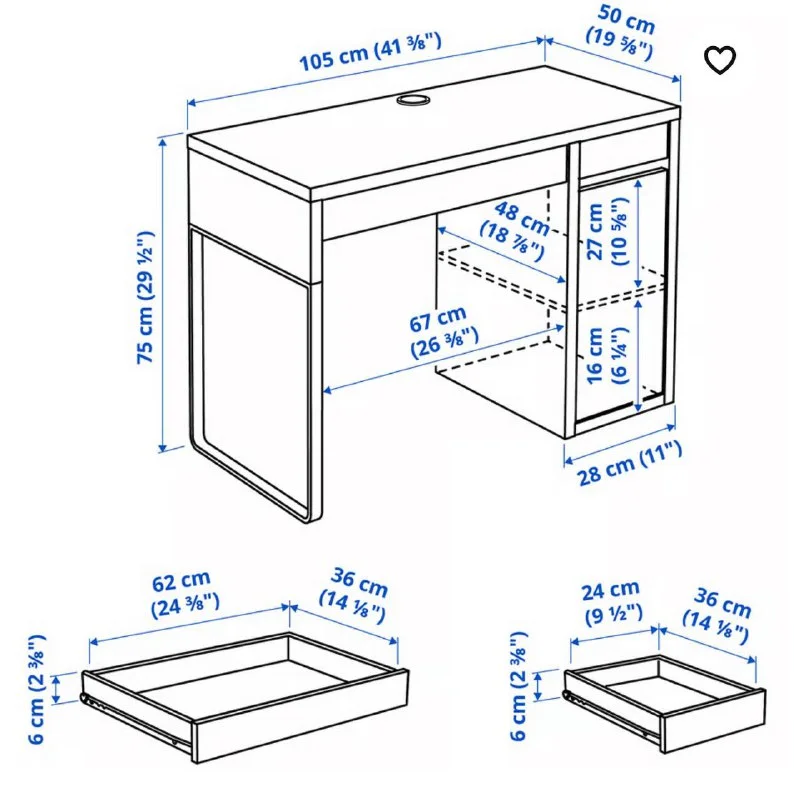 105 cm (41 ⅜")
50 cm (19 ⅝")
75 cm (29 ½")
48 cm (18 ⅞")
27 cm (10 ⅝")
67 cm (26 ⅜")
16 cm (6 ¼")
28 cm (11")
62 cm (24 ⅜")
36 cm (14 ⅛")
6 cm (2 ⅜")
24 cm (9 ½")
36 cm (14 ⅛")
6 cm (2 ⅜")