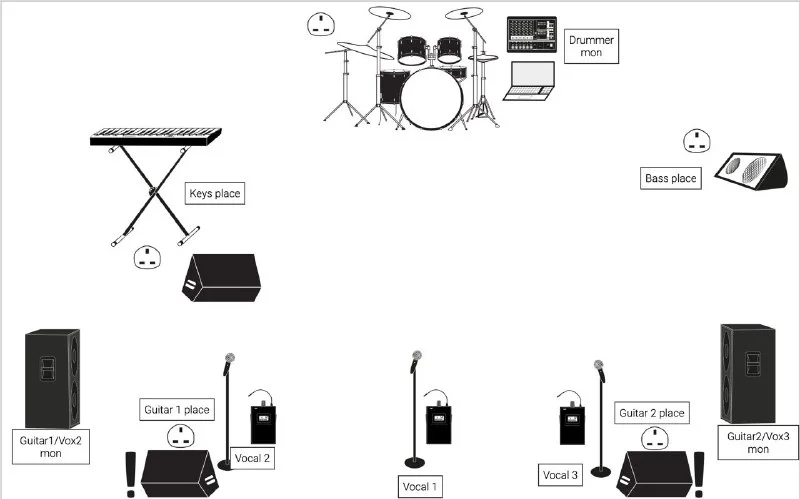 Drummer mon

Keys place

Bass place

Guitar1/Vox2 mon

Guitar 1 place

Vocal 2

Vocal 1

Vocal 3

Guitar 2 place

Guitar2/Vox3 mon