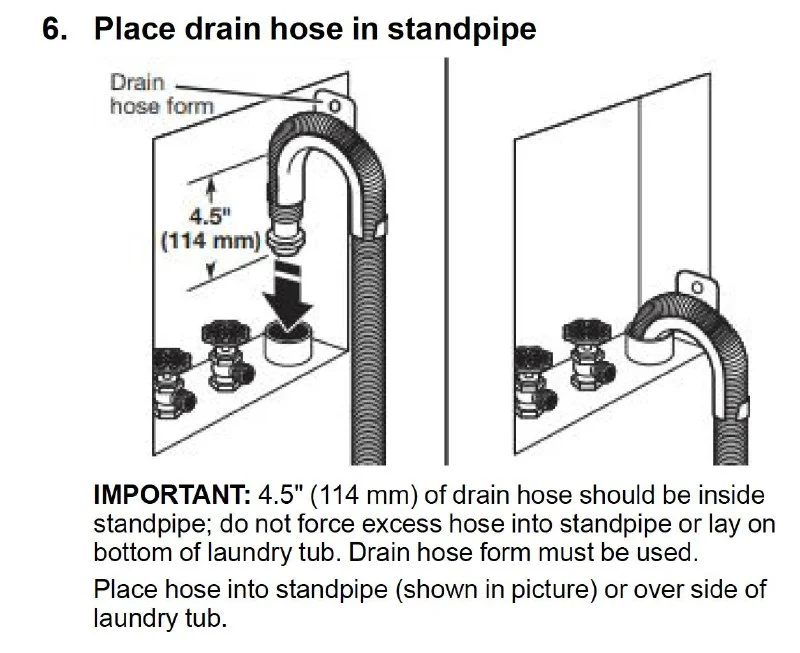 6. Place drain hose in standpipe

Drain hose form

4.5" (114 mm)

IMPORTANT: 4.5" (114 mm) of drain hose should be inside standpipe; do not force excess hose into standpipe or lay on bottom of laundry tub. Drain hose form must be used.

Place hose into standpipe (shown in picture) or over side of laundry tub.