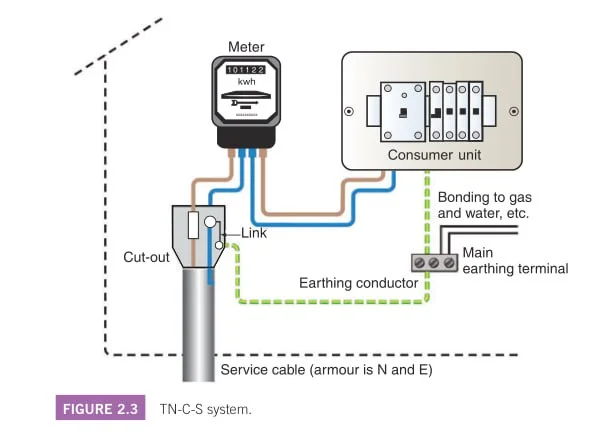 Meter

101122

kwh

Consumer unit

Bonding to gas and water, etc.

Link

Cut-out

Main earthing terminal

Earthing conductor

Service cable (armour is N and E)

FIGURE 2.3 TN-C-S system.