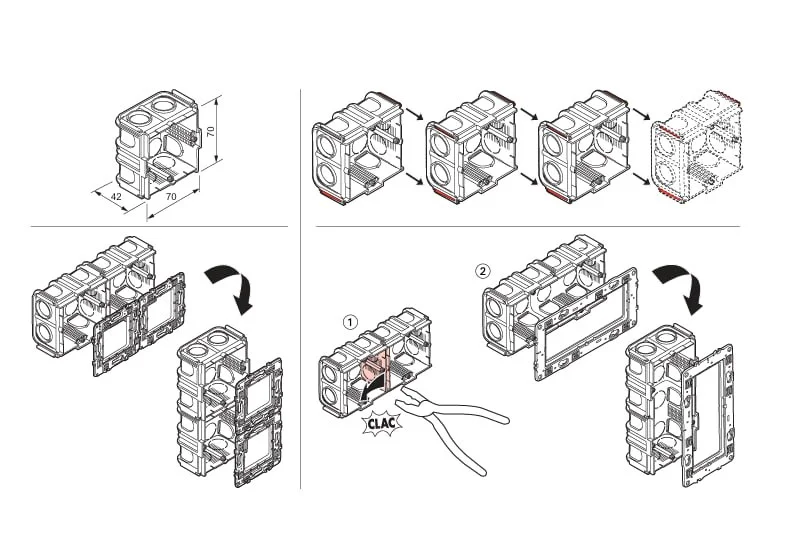 70
42
70
1
CLAC
2