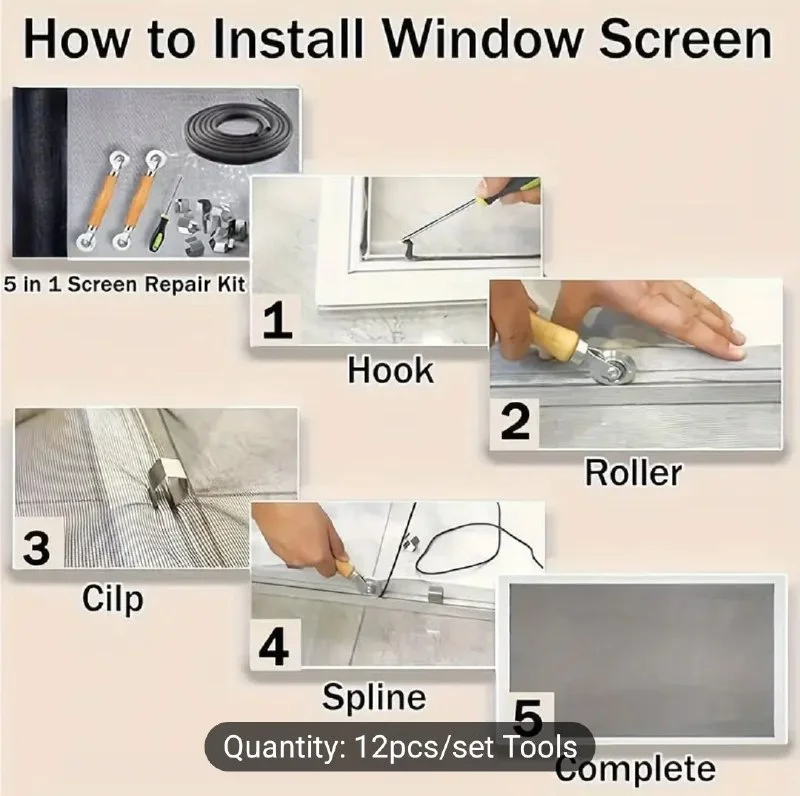 How to Install Window Screen

5 in 1 Screen Repair Kit

1

Hook

2

Roller

3

Cilp

4

Spline

5

Complete

Quantity: 12pcs/set Tools