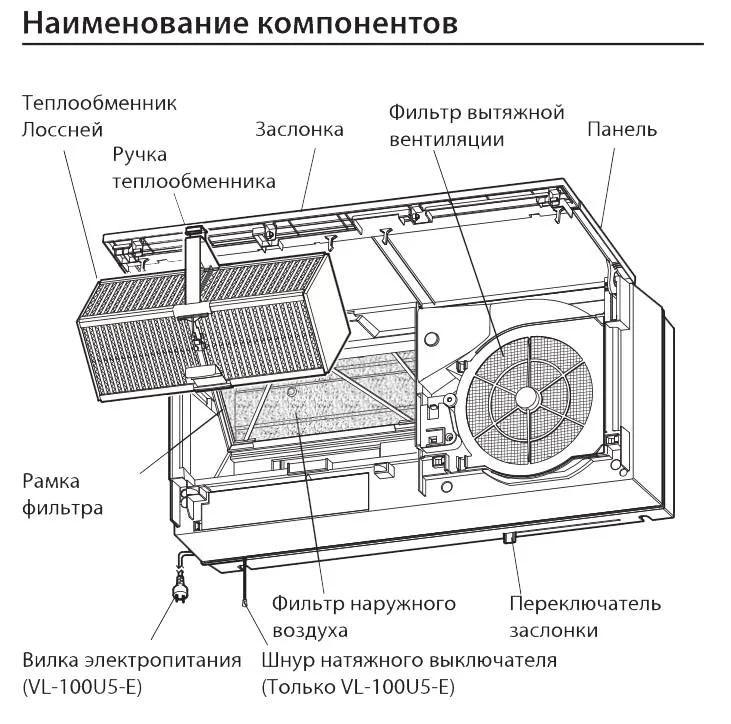 Наименование компонентов

Теплообменник Лоссней

Ручка теплообменника

Заслонка

Фильтр вытяжной вентиляции

Панель

Рамка фильтра

Фильтр наружного воздуха

Переключатель заслонки

Вилка электропитания (VL-100U5-E)

Шнур натяжного выключателя (Только VL-100U5-E)