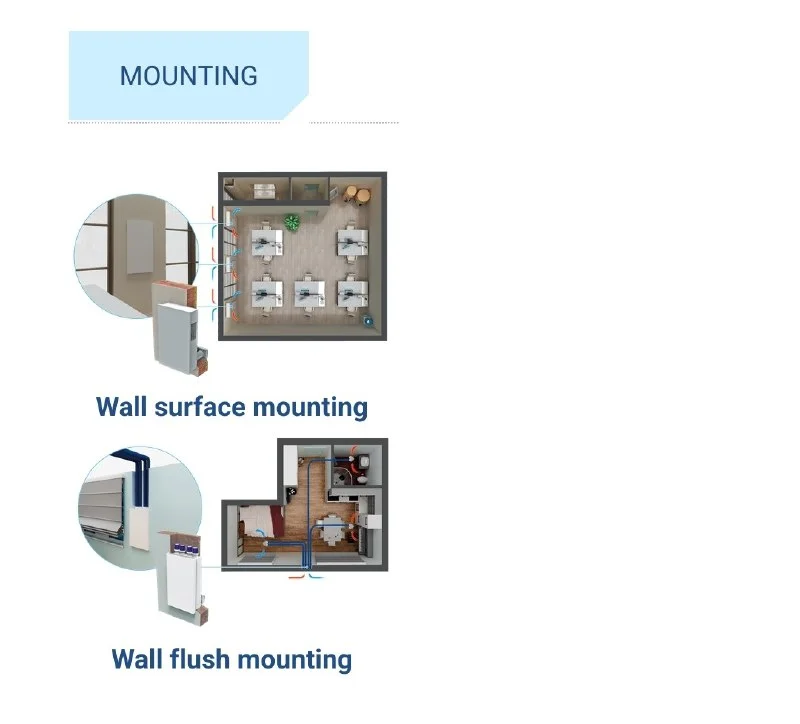 MOUNTING

Wall surface mounting

Wall flush mounting