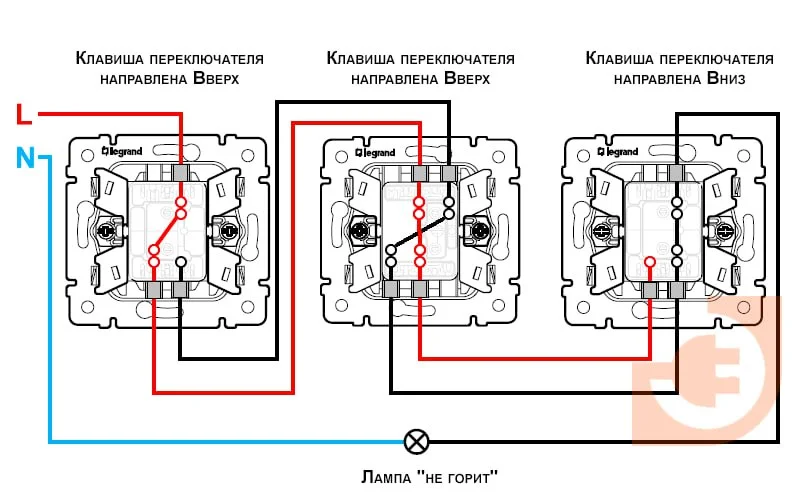 Клавиша переключателя направлена Вверх

Клавиша переключателя направлена Вверх

Клавиша переключателя направлена Вниз

L

N

legrand

legrand

legrand

Лампа "не горит"