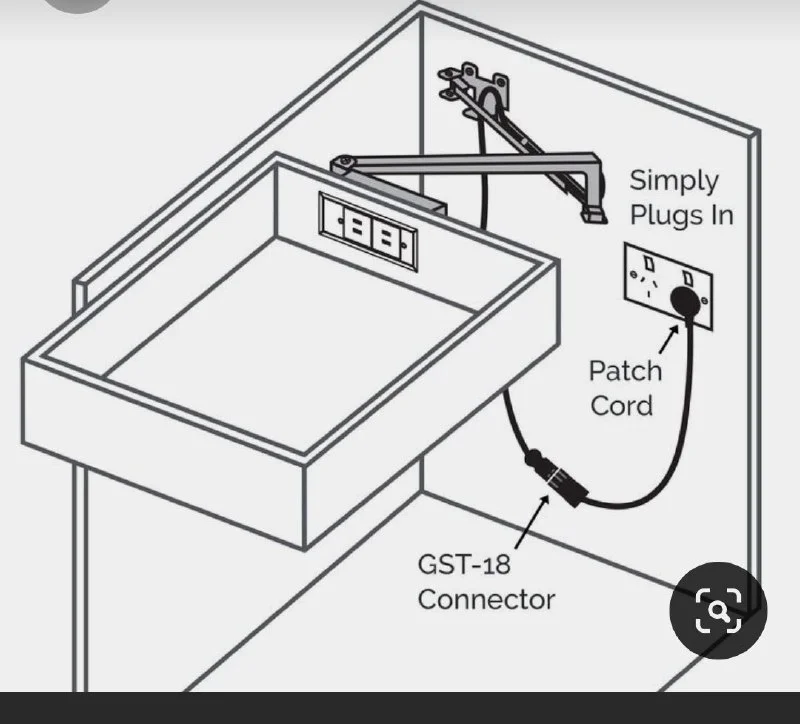 Simply Plugs In

Patch Cord

GST-18 Connector